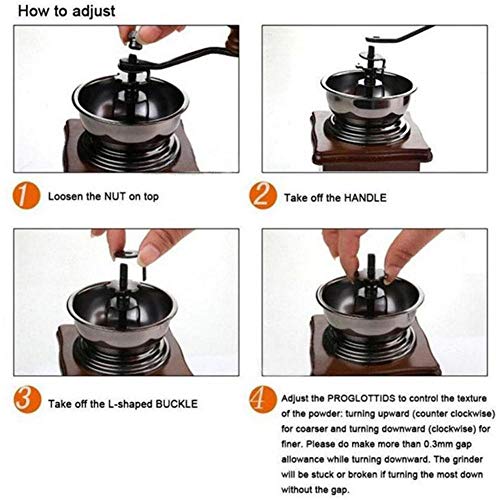 How to adjust

1 Loosen the NUT on top

2 Take off the HANDLE

3 Take off the L-shaped BUCKLE

4 Adjust the PROGLOTTIDS to control the texture of the powder: turning upward (counter clockwise) for coarser and turning downward (clockwise) for finer. Please do make more than 0.3mm gap allowance while turning downward. The grinder will be stuck or broken if turning the most down without the gap.