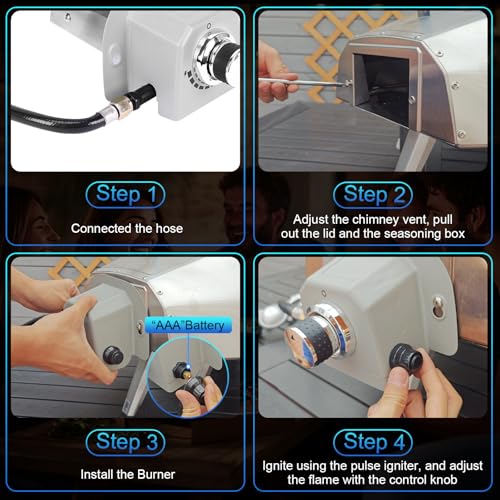 Step 1
Connected the hose

Step 2
Adjust the chimney vent, pull out the lid and the seasoning box

"AAA"Battery

Step 3
Install the Burner

Step 4
Ignite using the pulse igniter, and adjust the flame with the control knob