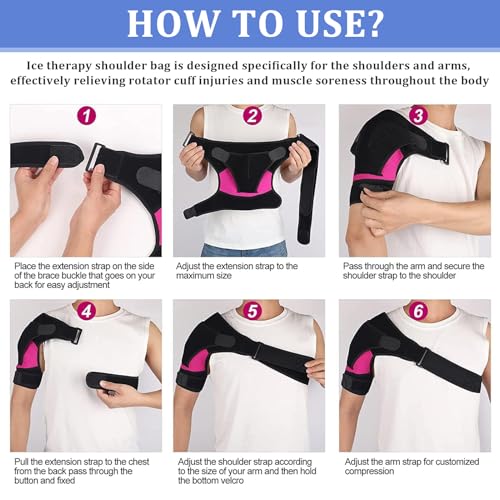 HOW TO USE?

Ice therapy shoulder bag is designed specifically for the shoulders and arms, effectively relieving rotator cuff injuries and muscle soreness throughout the body

1

Place the extension strap on the side of the brace buckle that goes on your back for easy adjustment

2

Adjust the extension strap to the maximum size

3

Pass through the arm and secure the shoulder strap to the shoulder

4

Pull the extension strap to the chest from the back pass through the button and fixed

5

Adjust the shoulder strap according to the size of your arm and then hold the bottom velcro

6

Adjust the arm strap for customized compression