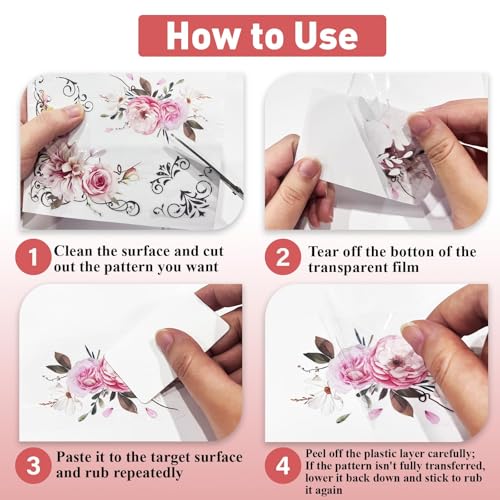 How to Use

1 Clean the surface and cut out the pattern you want

2 Tear off the botton of the transparent film

3 Paste it to the target surface and rub repeatedly

4 Peel off the plastic layer carefully; If the pattern isn't fully transferred, lower it back down and stick to rub it again