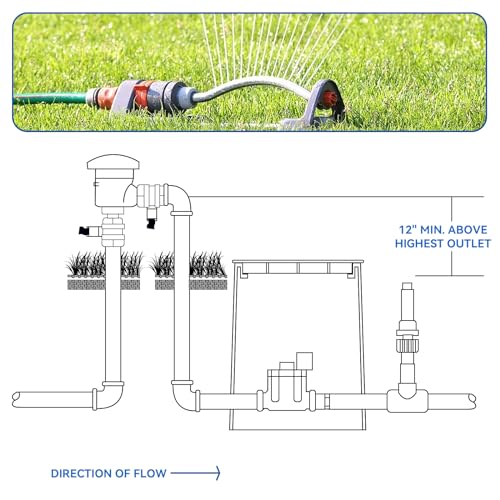 12" MIN. ABOVE HIGHEST OUTLET

DIRECTION OF FLOW