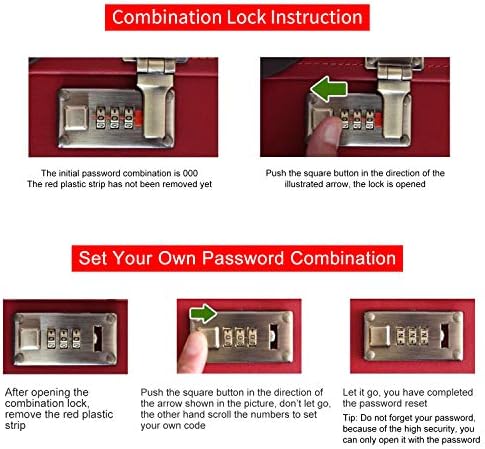 Combination Lock Instruction

The initial password combination is 000
The red plastic strip has not been removed yet

Push the square button in the direction of the illustrated arrow, the lock is opened

Set Your Own Password Combination

After opening the combination lock, remove the red plastic strip

Push the square button in the direction of the arrow shown in the picture, don't let go, the other hand scroll the numbers to set your own code

Let it go, you have completed the password reset

Tip: Do not forget your password, because of the high security, you can only open it with the password