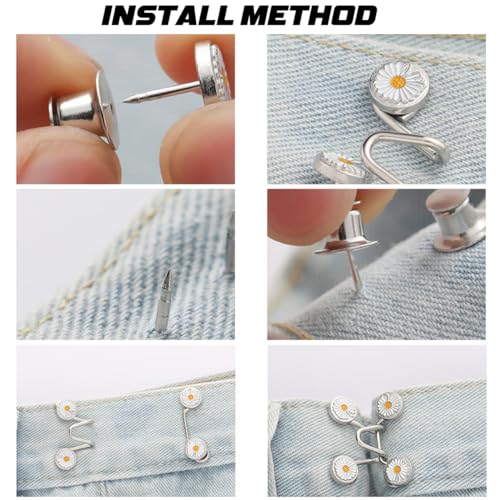 INSTALL METHOD