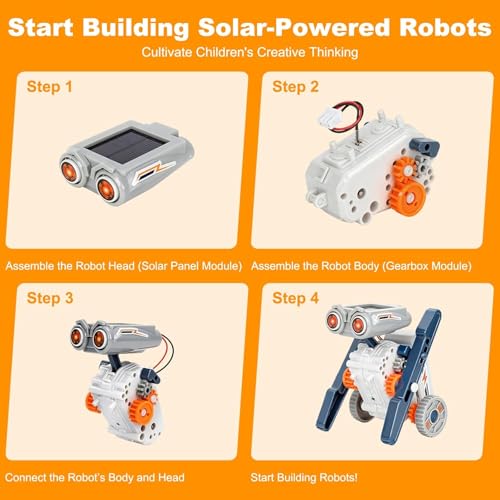 Start Building Solar-Powered Robots

Cultivate Children's Creative Thinking

Step 1

Assemble the Robot Head (Solar Panel Module)

Step 2

Assemble the Robot Body (Gearbox Module)

Step 3

Connect the Robot's Body and Head

Step 4

Start Building Robots!