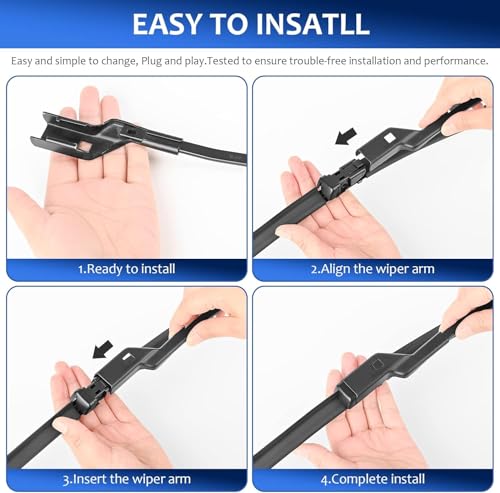 EASY TO INSATLL

Easy and simple to change, Plug and play.Tested to ensure trouble-free installation and performance.

1.Ready to install

2.Align the wiper arm

3.Insert the wiper arm

4.Complete install