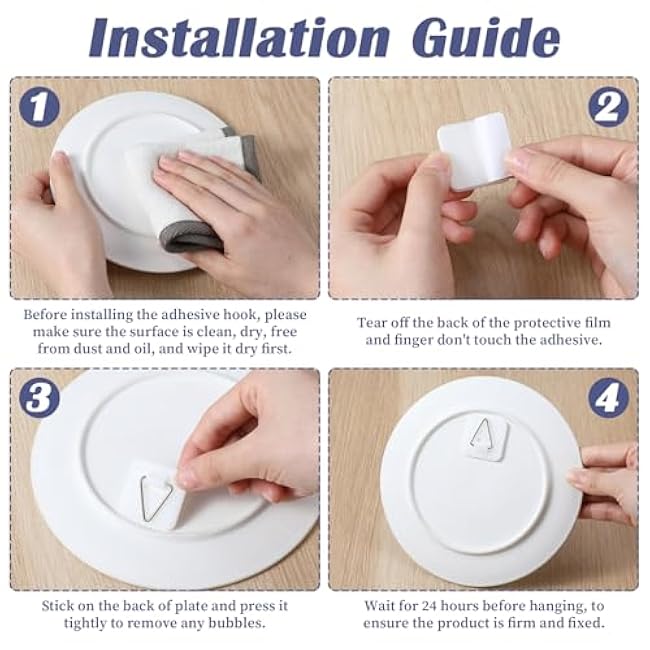 Installation Guide

1

Before installing the adhesive hook, please make sure the surface is clean, dry, free from dust and oil, and wipe it dry first.

2

Tear off the back of the protective film and finger don't touch the adhesive.

3

Stick on the back of plate and press it tightly to remove any bubbles.

4

Wait for 24 hours before hanging, to ensure the product is firm and fixed.