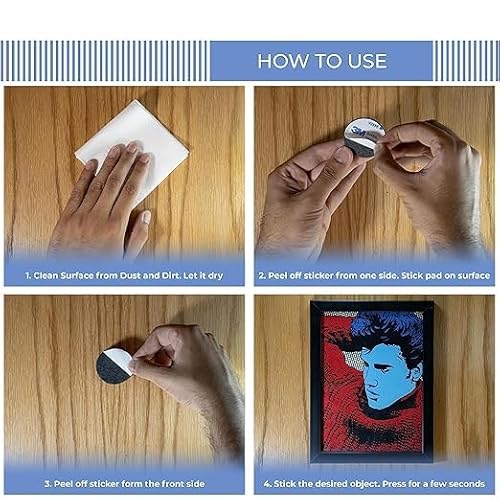 HOW TO USE

3M

1. Clean Surface from Dust and Dirt. Let it dry

2. Peel off sticker from one side. Stick pad on surface

3. Peel off sticker form the front side

4. Stick the desired object. Press for a few seconds