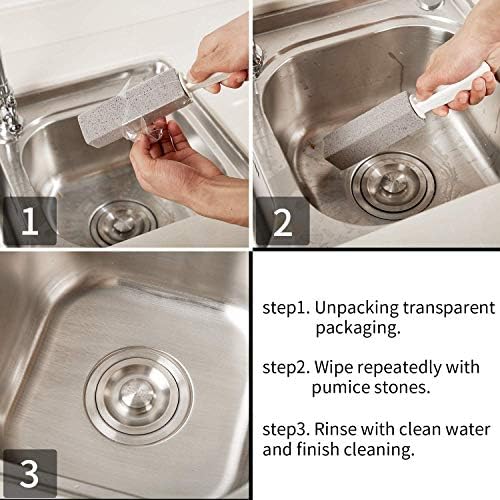 1

2

3

step1. Unpacking transparent packaging.

step2. Wipe repeatedly with pumice stones.

step3. Rinse with clean water and finish cleaning.