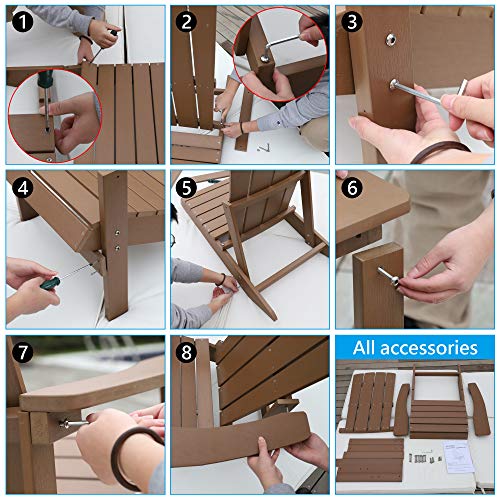 1

2

3

4

5

6

7

8

All accessories