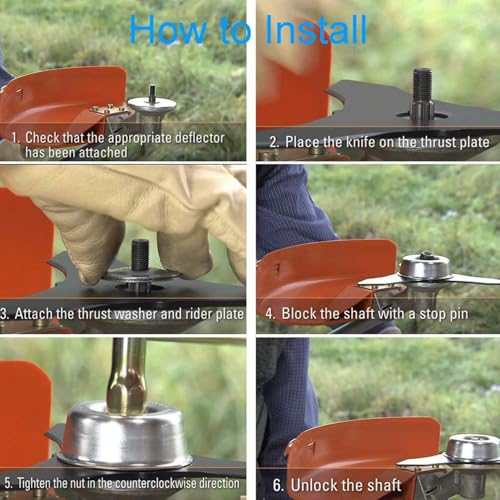 How to Install

1. Check that the appropriate deflector has been attached

2. Place the knife on the thrust plate

3. Attach the thrust washer and rider plate

4. Block the shaft with a stop pin

5. Tighten the nut in the counterclockwise direction

6. Unlock the shaft