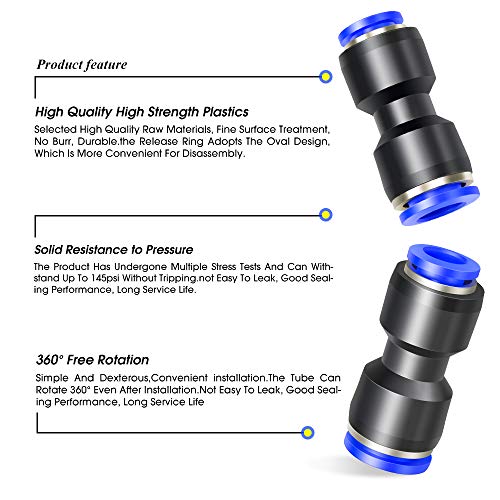 Product feature

High Quality High Strength Plastics

Selected High Quality Raw Materials, Fine Surface Treatment, No Burr, Durable.the Release Ring Adopts The Oval Design, Which Is More Convenient For Disassembly.

Solid Resistance to Pressure

The Product Has Undergone Multiple Stress Tests And Can Withstand Up To 145psi Without Tripping.not Easy To Leak, Good Sealing Performance, Long Service Life.

360° Free Rotation

Simple And Dexterous,Convenient installation.The Tube Can Rotate 360° Even After Installation.Not Easy To Leak, Good Sealing Performance, Long Service Life