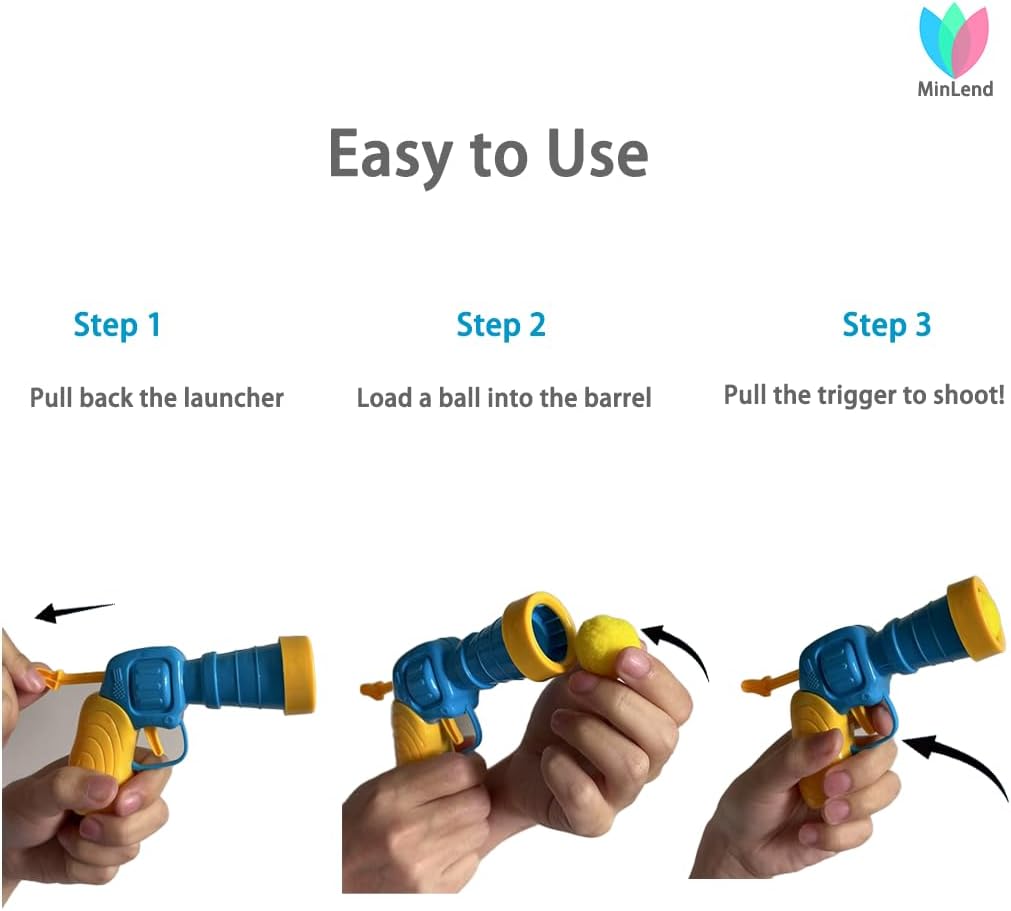 MinLend

Easy to Use

Step 1

Pull back the launcher

Step 2

Load a ball into the barrel

Step 3

Pull the trigger to shoot!