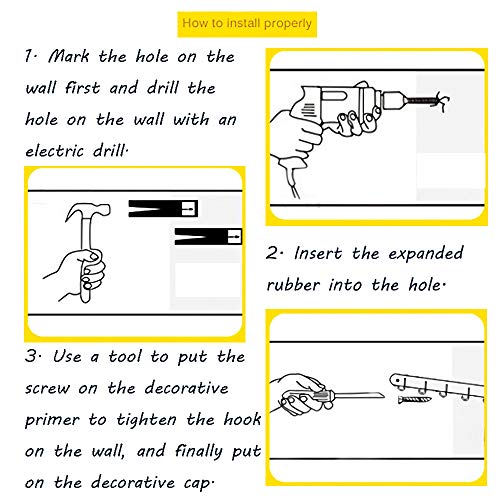 How to install properly

1· Mark the hole on the wall first and drill the hole on the wall with an electric drill·

2· Insert the expanded rubber into the hole·

3· Use a tool to put the screw on the decorative primer to tighten the hook on the wall, and finally put on the decorative cap·