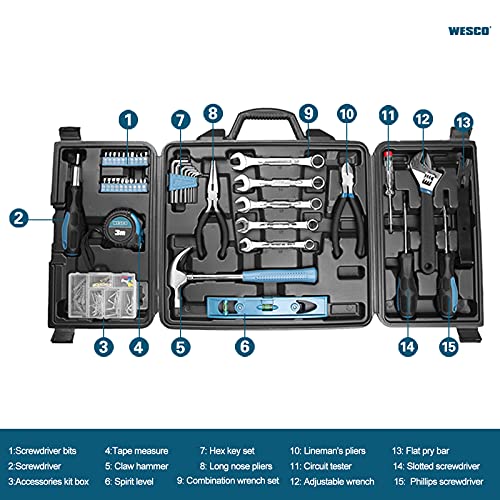 WESCO

1
7
8
9
10
11
12
13
2
WESCO
3m
3
4
5
6
14
15

1:Screwdriver bits
2:Screwdriver
3:Accessories kit box

4:Tape measure
5: Claw hammer
6: Spirit level

7: Hex key set
8: Long nose pliers
9: Combination wrench set

10: Lineman's pliers
11: Circuit tester
12: Adjustable wrench

13: Flat pry bar
14: Slotted screwdriver
15: Phillips screwdriver