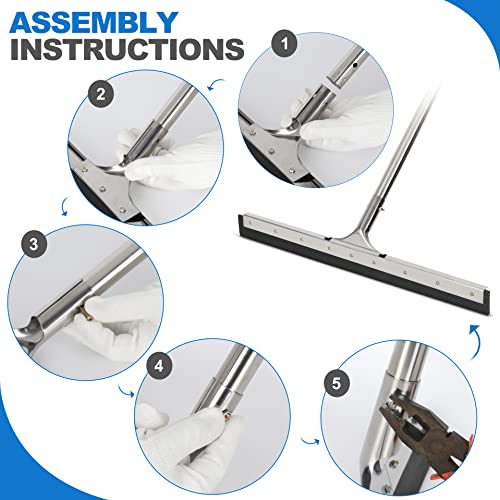 ASSEMBLY
INSTRUCTIONS

1

2

3

4

5