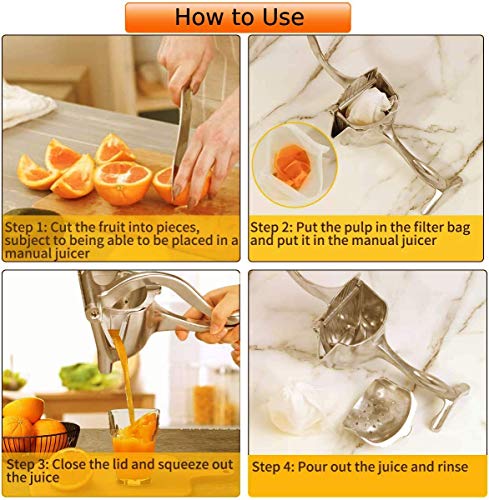 How to Use

Step 1: Cut the fruit into pieces, subject to being able to be placed in a manual juicer

Step 2: Put the pulp in the filter bag and put it in the manual juicer

Step 3: Close the lid and squeeze out the juice

Step 4: Pour out the juice and rinse