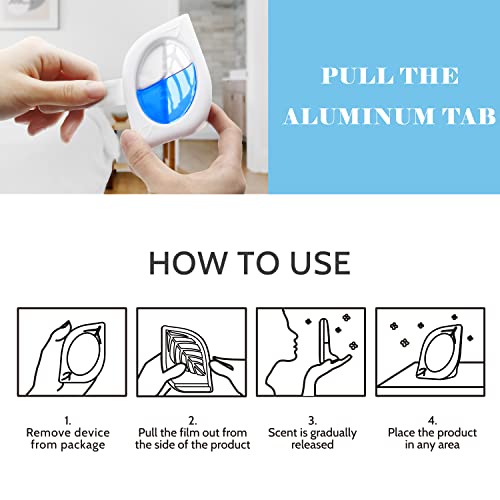 PULL THE ALUMINUM TAB

HOW TO USE

1.
Remove device from package

2.
Pull the film out from the side of the product

3.
Scent is gradually released

4.
Place the product in any area