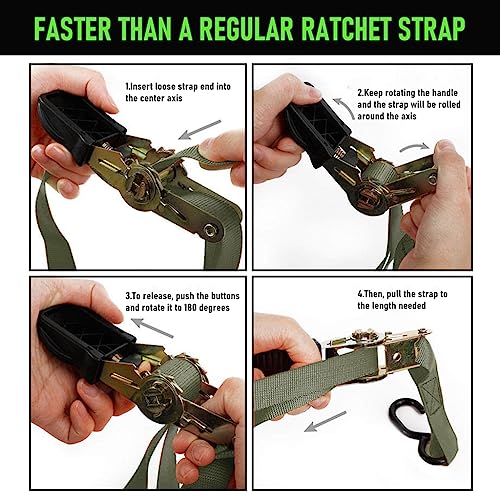 FASTER THAN A REGULAR RATCHET STRAP

1.Insert loose strap end into the center axis

2.Keep rotating the handle and the strap will be rolled around the axis

3.To release, push the buttons and rotate it to 180 degrees

4.Then, pull the strap to the length needed