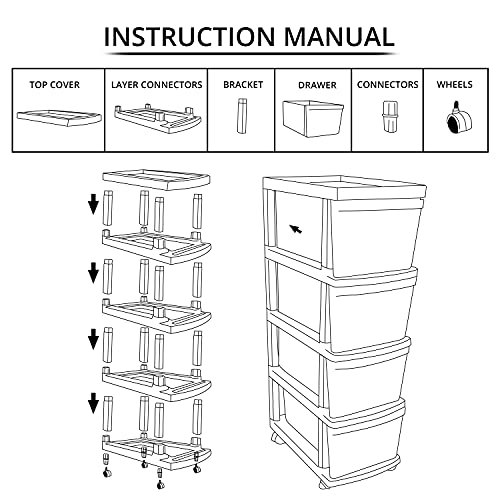 INSTRUCTION MANUAL

| TOP COVER | LAYER CONNECTORS | BRACKET | DRAWER | CONNECTORS | WHEELS |
|---|---|---|---|---|---|