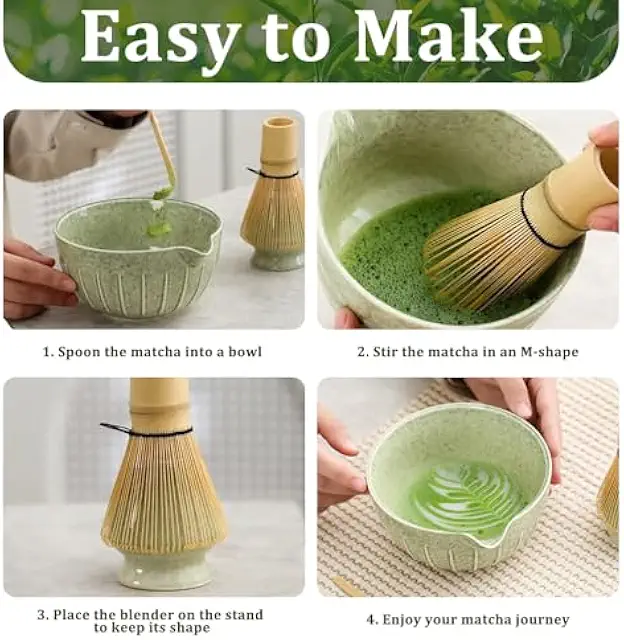 Easy to Make

1. Spoon the matcha into a bowl

2. Stir the matcha in an M-shape

3. Place the blender on the stand to keep its shape

4. Enjoy your matcha journey