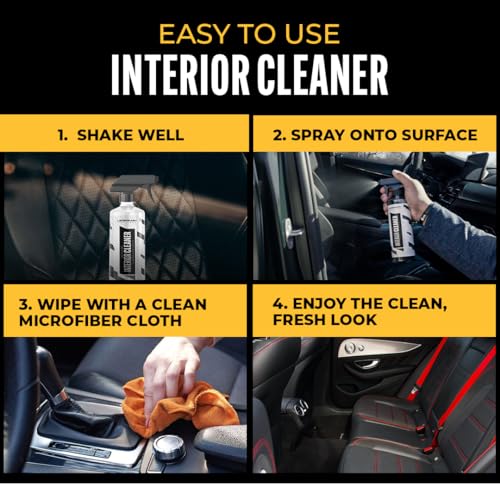 EASY TO USE
INTERIOR CLEANER

1. SHAKE WELL

INTERIOR CLEANER

2. SPRAY ONTO SURFACE

INTERIOR CLEANER

3. WIPE WITH A CLEAN MICROFIBER CLOTH

4. ENJOY THE CLEAN, FRESH LOOK