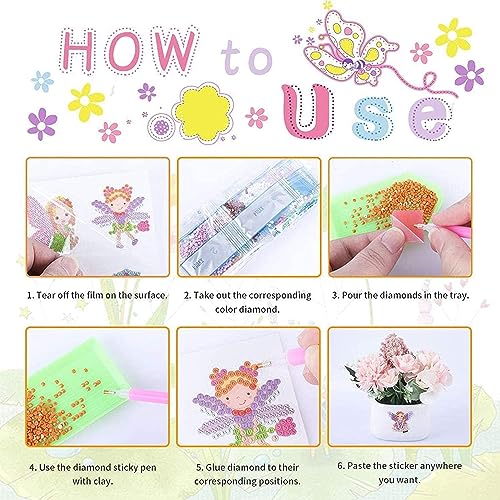 HOW to Use

1. Tear off the film on the surface.

2. Take out the corresponding color diamond.

3. Pour the diamonds in the tray.

4. Use the diamond sticky pen with clay.

5. Glue diamond to their corresponding positions.

6. Paste the sticker anywhere you want.