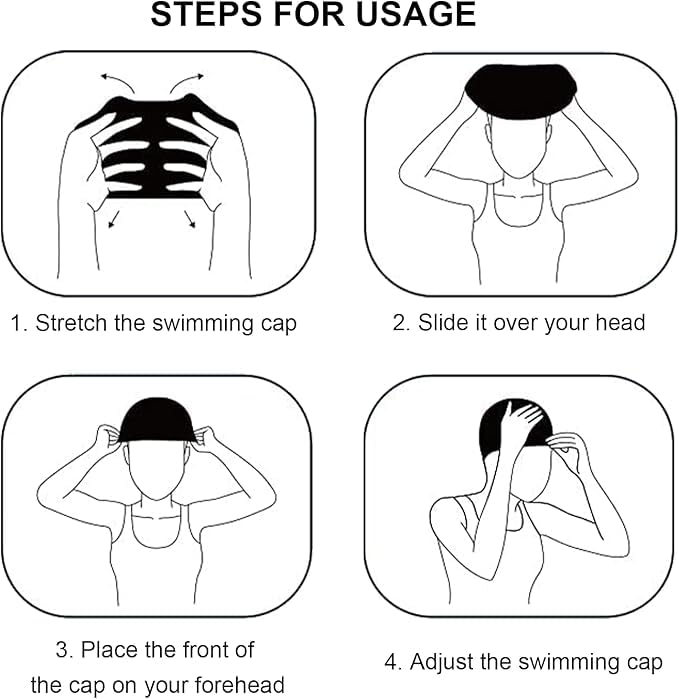 STEPS FOR USAGE

1. Stretch the swimming cap

2. Slide it over your head

3. Place the front of the cap on your forehead

4. Adjust the swimming cap