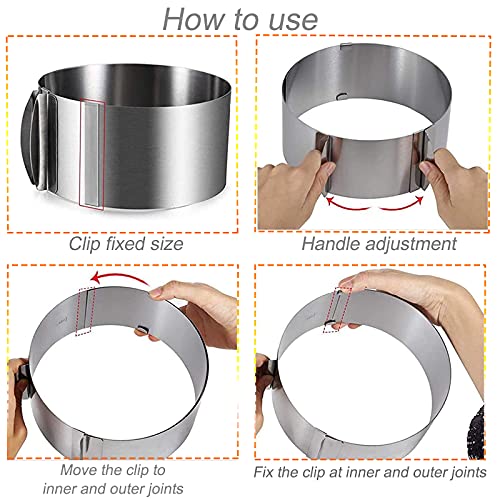 How to use

Clip fixed size

Handle adjustment

Move the clip to inner and outer joints

Fix the clip at inner and outer joints