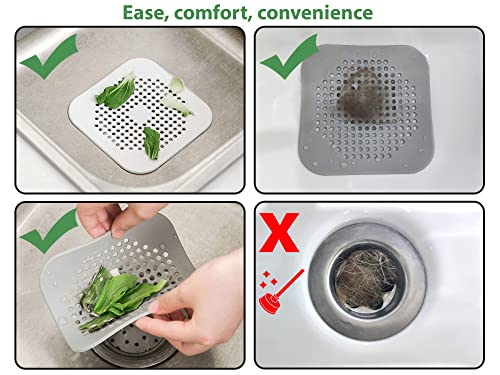 Ease, comfort, convenience