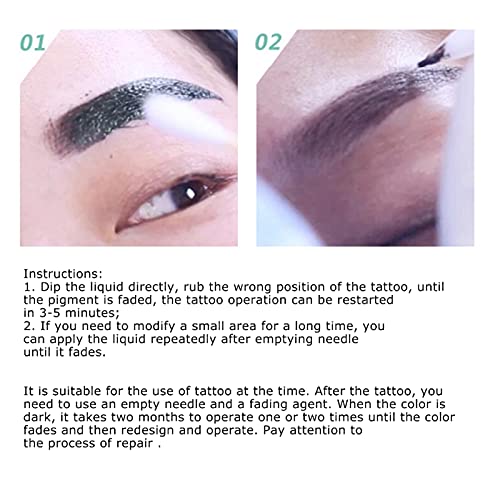 01

02

Instructions:
1. Dip the liquid directly, rub the wrong position of the tattoo, until the pigment is faded, the tattoo operation can be restarted in 3-5 minutes;
2. If you need to modify a small area for a long time, you can apply the liquid repeatedly after emptying needle until it fades.

It is suitable for the use of tattoo at the time. After the tattoo, you need to use an empty needle and a fading agent. When the color is dark, it takes two months to operate one or two times until the color fades and then redesign and operate. Pay attention to the process of repair .