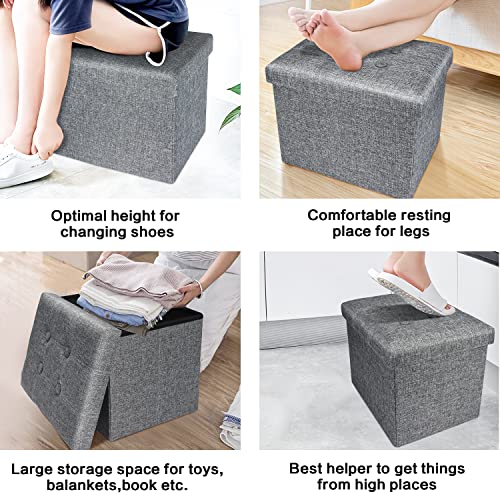 Optimal height for changing shoes

Comfortable resting place for legs

Large storage space for toys, balankets,book etc.

Best helper to get things from high places