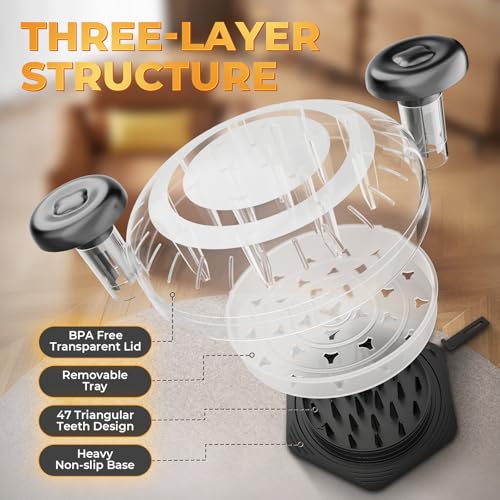 THREE-LAYER STRUCTURE

BPA Free Transparent Lid

Removable Tray

47 Triangular Teeth Design

Heavy Non-slip Base