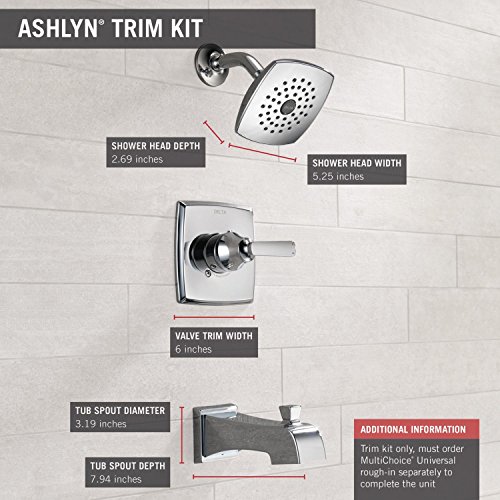 ASHLYN® TRIM KIT

SHOWER HEAD DEPTH
2.69 inches

SHOWER HEAD WIDTH
5.25 inches

DELTA

VALVE TRIM WIDTH
6 inches

TUB SPOUT DIAMETER
3.19 inches

TUB SPOUT DEPTH
7.94 inches

ADDITIONAL INFORMATION
Trim kit only, must order MultiChoice® Universal rough-in separately to complete the unit