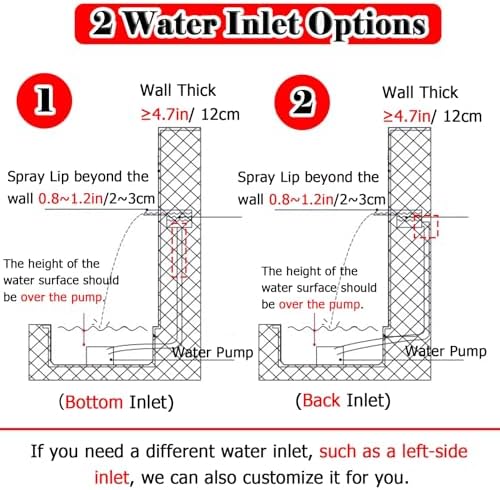 2 Water Inlet Options

1

Wall Thick
≥4.7in/ 12cm

Spray Lip beyond the wall 0.8~1.2in/2~3cm

The height of the water surface should be over the pump.

Water Pump

(Bottom Inlet)

2

Wall Thick
≥4.7in/ 12cm

Spray Lip beyond the wall 0.8~1.2in/2~3cm

The height of the water surface should be over the pump.

Water Pump

(Back Inlet)

If you need a different water inlet, such as a left-side inlet, we can also customize it for you.