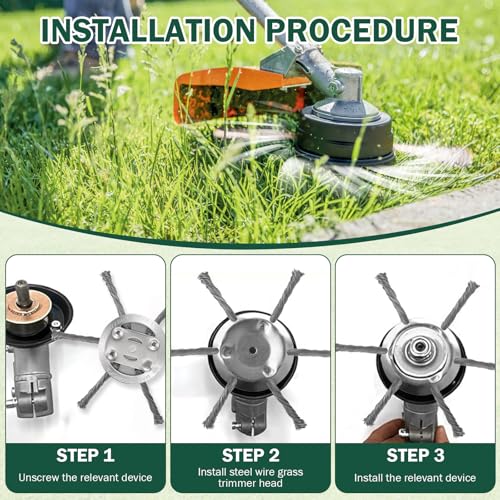 INSTALLATION PROCEDURE

STEP 1
Unscrew the relevant device

STEP 2
Install steel wire grass trimmer head

STEP 3
Install the relevant device