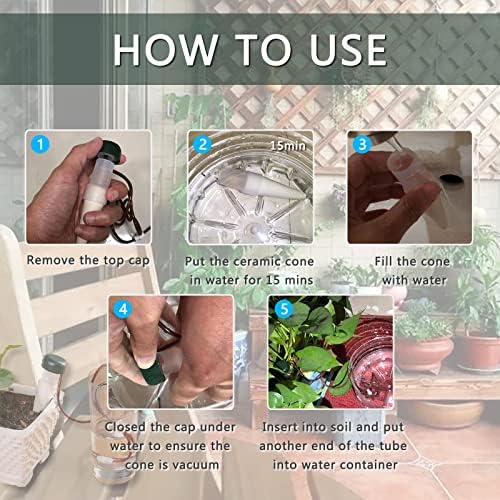 HOW TO USE

1

Remove the top cap

2

15min

Put the ceramic cone in water for 15 mins

3

Fill the cone with water

4

Closed the cap under water to ensure the cone is vacuum

5

Insert into soil and put another end of the tube into water container