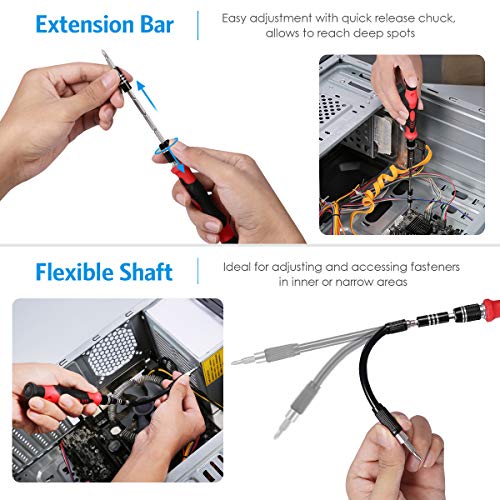 Extension Bar

Easy adjustment with quick release chuck, allows to reach deep spots

Flexible Shaft

Ideal for adjusting and accessing fasteners in inner or narrow areas