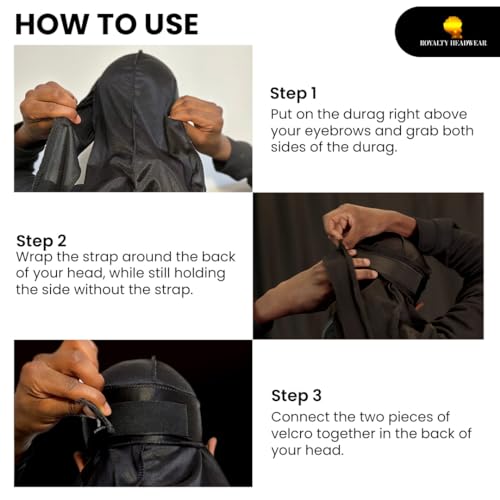 HOW TO USE

ROYALTY HEADWEAR

Step 1
Put on the durag right above your eyebrows and grab both sides of the durag.

Step 2
Wrap the strap around the back of your head, while still holding the side without the strap.

Step 3
Connect the two pieces of velcro together in the back of your head.