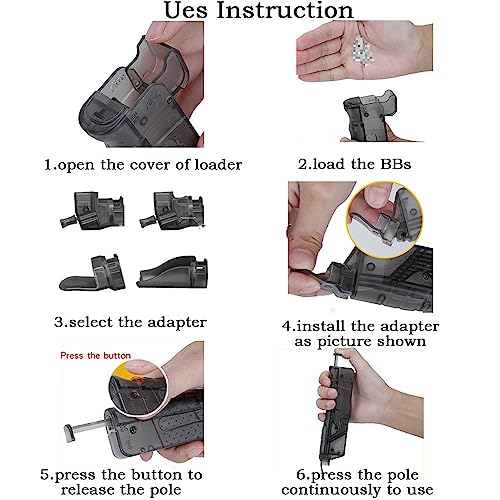 Ues Instruction

1.open the cover of loader

2.load the BBs

3.select the adapter

4.install the adapter as picture shown

Press the button

5.press the button to release the pole

6.press the pole continuously to use