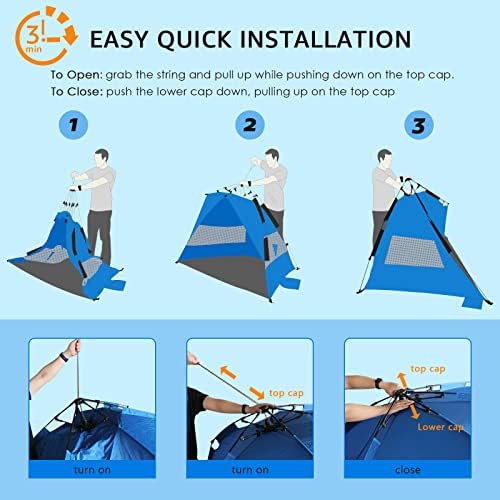 3! min

EASY QUICK INSTALLATION

To Open: grab the string and pull up while pushing down on the top cap.
To Close: push the lower cap down, pulling up on the top cap

1

2

3

turn on

top cap

turn on

top cap

Lower cap

close