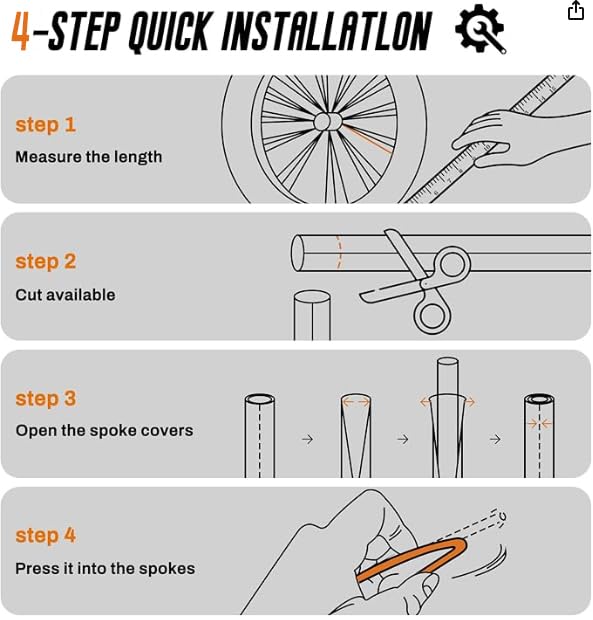 4-STEP QUICK INSTALLATLON

step 1
Measure the length

step 2
Cut available

step 3
Open the spoke covers

step 4
Press it into the spokes