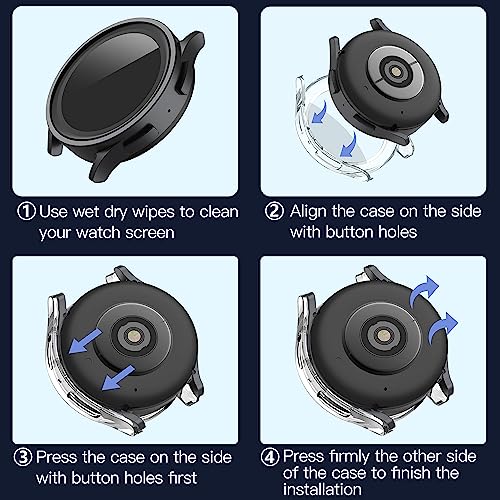 ① Use wet dry wipes to clean your watch screen

② Align the case on the side with button holes

③ Press the case on the side with button holes first

④ Press firmly the other side of the case to finish the installation