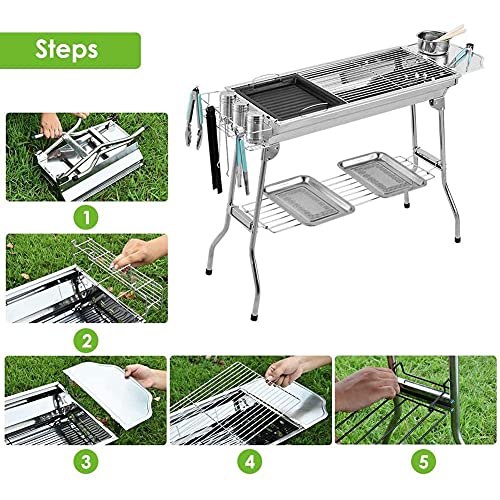 Steps

1

2

3

4

5