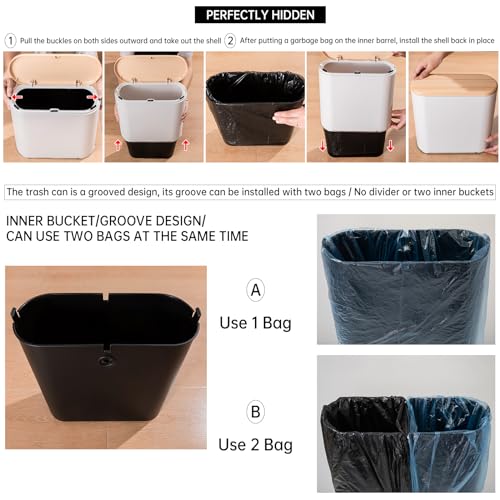 PERFECTLY HIDDEN

1 Pull the buckles on both sides outward and take out the shell 2 After putting a garbage bag on the inner barrel, install the shell back in place

The trash can is a grooved design, its groove can be installed with two bags / No divider or two inner buckets

INNER BUCKET/GROOVE DESIGN/
CAN USE TWO BAGS AT THE SAME TIME

A
Use 1 Bag

B
Use 2 Bag