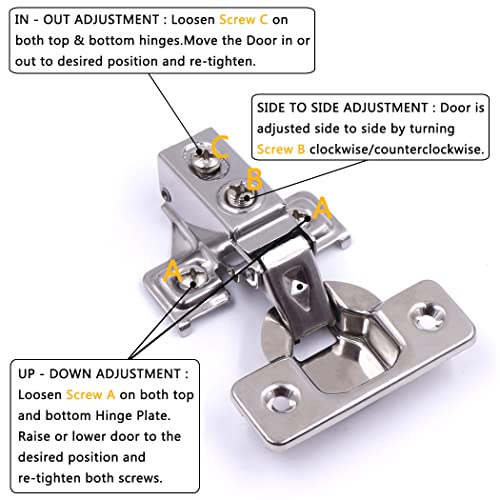 IN - OUT ADJUSTMENT : Loosen Screw C on both top & bottom hinges.Move the Door in or out to desired position and re-tighten.

SIDE TO SIDE ADJUSTMENT : Door is adjusted side to side by turning Screw B clockwise/counterclockwise.

C

B

A

A

UP - DOWN ADJUSTMENT : Loosen Screw A on both top and bottom Hinge Plate. Raise or lower door to the desired position and re-tighten both screws.