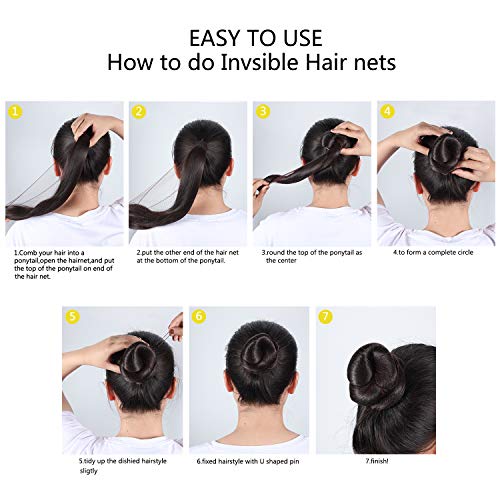 EASY TO USE
How to do Invsible Hair nets

1

2

3

4

1.Comb your hair into a ponytail,open the hairnet,and put the top of the ponytail on end of the hair net.

2.put the other end of the hair net at the bottom of the ponytail.

3.round the top of the ponytail as the center

4.to form a complete circle

5

6

7

5.tidy up the dishied hairstyle sligtly

6.fixed hairstyle with U shaped pin

7.finish!