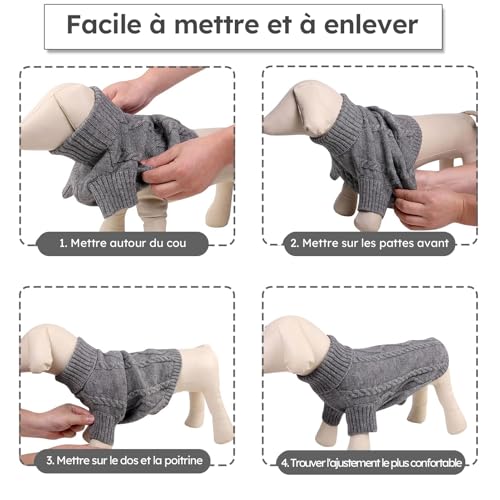 Facile à mettre et à enlever

1. Mettre autour du cou

2. Mettre sur les pattes avant

3. Mettre sur le dos et la poitrine

4. Trouver l'ajustement le plus confortable