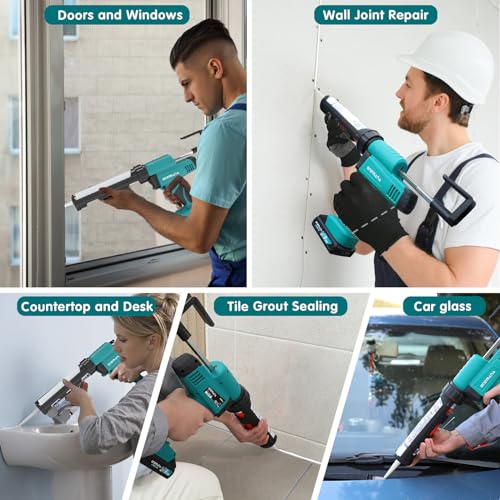 Doors and Windows

Wall Joint Repair

Countertop and Desk

Tile Grout Sealing

Car glass