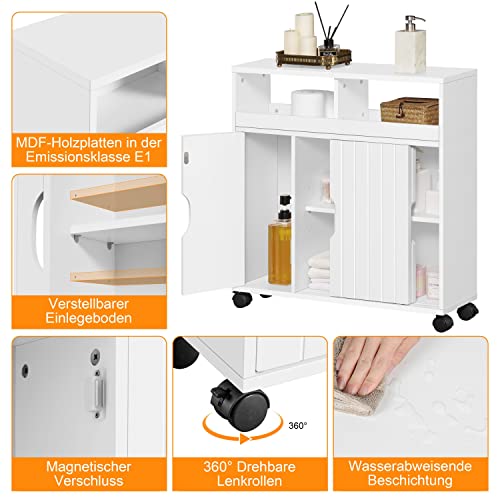 MDF-Holzplatten in der Emissionsklasse E1

Verstellbarer Einlegeboden

Magnetischer Verschluss

360°

360° Drehbare Lenkrollen

Wasserabweisende Beschichtung