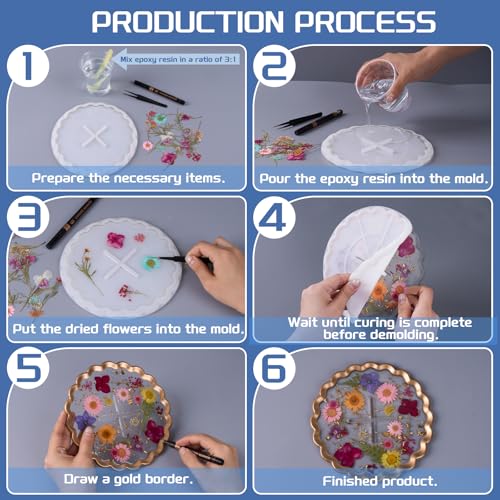 PRODUCTION PROCESS

1

Mix epoxy resin in a ratio of 3:1

Prepare the necessary items.

2

Pour the epoxy resin into the mold.

3

Put the dried flowers into the mold.

4

Wait until curing is complete before demolding.

5

Draw a gold border.

6

Finished product.